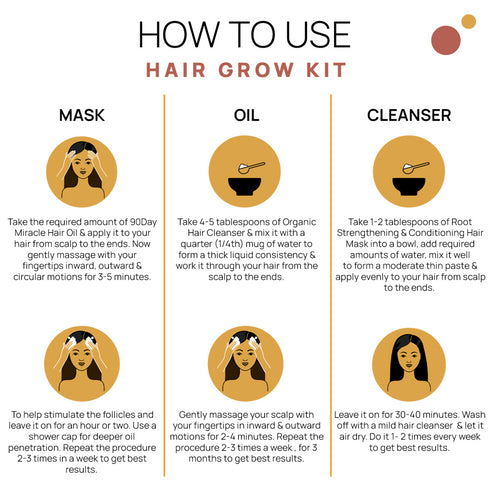 HOW TO USE
HAIR GROW KIT

MASK

Take the required amount of 90Day Miracle Hair Oil & apply it to your hair from scalp to the ends. Now gently massage with your fingertips inward, outward & circular motions for 3-5 minutes.

To help stimulate the follicles and leave it on for an hour or two. Use a shower cap for deeper oil penetration. Repeat the procedure 2-3 times in a week to get best results.

OIL

Take 4-5 tablespoons of Organic Hair Cleanser & mix it with a quarter (1/4th) mug of water to form a thick liquid consistency & work it through your hair from the scalp to the ends.

Gently massage your scalp with your fingertips in inward & outward motions for 2-4 minutes. Repeat the procedure 2-3 times a week , for 3 months to get best results.

CLEANSER

Take 1-2 tablespoons of Root Strengthening & Conditioning Hair Mask into a bowl, add required amounts of water, mix it well to form a moderate thin paste & apply evenly to your hair from scalp to the ends.

Leave it on for 30-40 minutes. Wash off with a mild hair cleanser & let it air dry. Do it 1- 2 times every week to get best results.