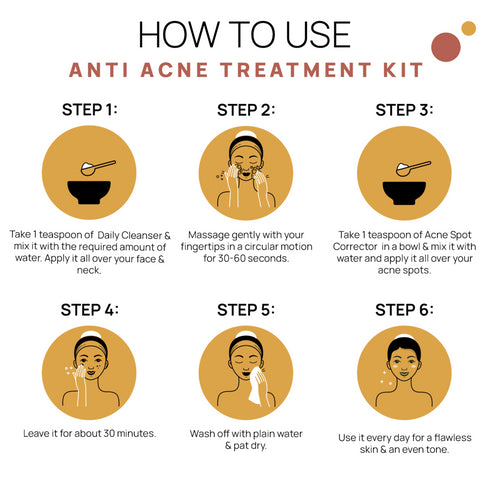 HOW TO USE
ANTI ACNE TREATMENT KIT

STEP 1:

Take 1 teaspoon of Daily Cleanser & mix it with the required amount of water. Apply it all over your face & neck.

STEP 2:

Massage gently with your fingertips in a circular motion for 30-60 seconds.

STEP 3:

Take 1 teaspoon of Acne Spot Corrector in a bowl & mix it with water and apply it all over your acne spots.

STEP 4:

Leave it for about 30 minutes.

STEP 5:

Wash off with plain water & pat dry.

STEP 6:

Use it every day for a flawless skin & an even tone.