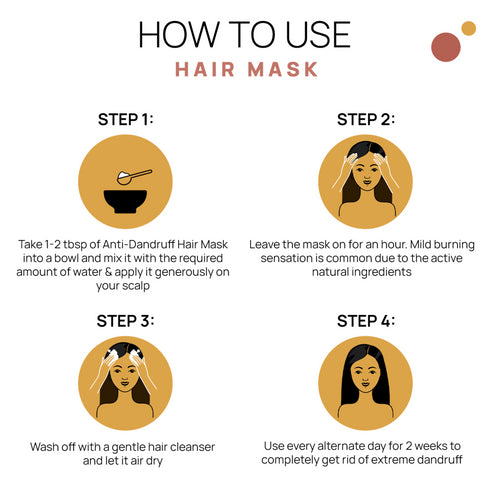 HOW TO USE
HAIR MASK

STEP 1:

Take 1-2 tbsp of Anti-Dandruff Hair Mask into a bowl and mix it with the required amount of water & apply it generously on your scalp

STEP 2:

Leave the mask on for an hour. Mild burning sensation is common due to the active natural ingredients

STEP 3:

Wash off with a gentle hair cleanser and let it air dry

STEP 4:

Use every alternate day for 2 weeks to completely get rid of extreme dandruff