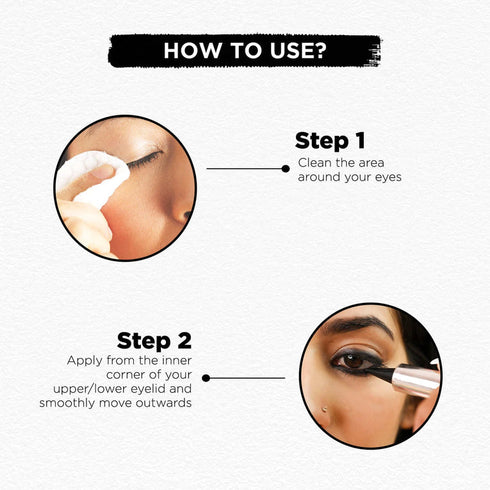 HOW TO USE?

Step 1
Clean the area around your eyes

Step 2
Apply from the inner corner of your upper/lower eyelid and smoothly move outwards