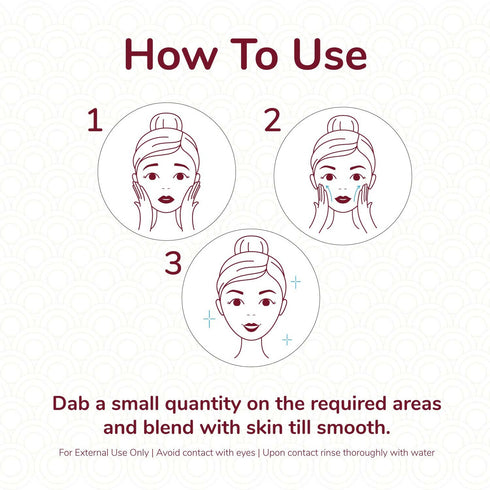 How To Use

1

2

3

Dab a small quantity on the required areas and blend with skin till smooth.

For External Use Only | Avoid contact with eyes | Upon contact rinse thoroughly with water