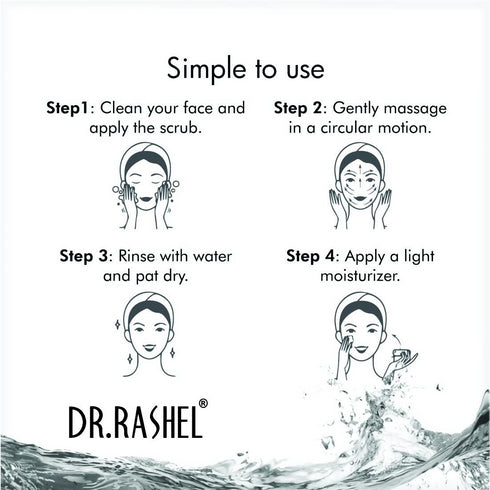 Simple to use

Step1: Clean your face and apply the scrub.

Step 2: Gently massage in a circular motion.

Step 3: Rinse with water and pat dry.

Step 4: Apply a light moisturizer.

DR.RASHEL®