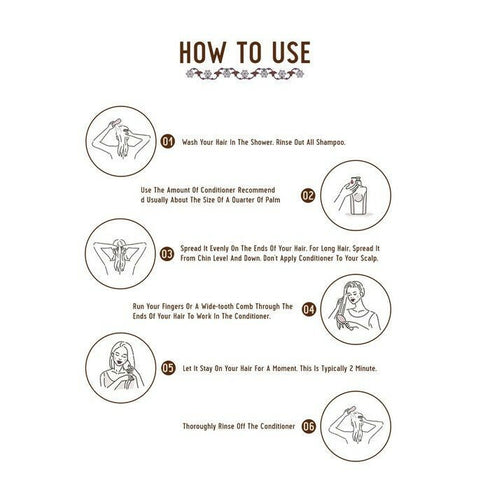 HOW TO USE

01 Wash Your Hair In The Shower. Rinse Out All Shampoo.

Use The Amount Of Conditioner Recommend d Usually About The Size Of A Quarter Of Palm 02

03 Spread It Evenly On The Ends Of Your Hair. For Long Hair, Spread It From Chin Level And Down. Don't Apply Conditioner To Your Scalp.

Run Your Fingers Or A Wide-tooth Comb Through The Ends Of Your Hair To Work In The Conditioner. 04

05 Let It Stay On Your Hair For A Moment. This Is Typically 2 Minute.

Thoroughly Rinse Off The Conditioner 06