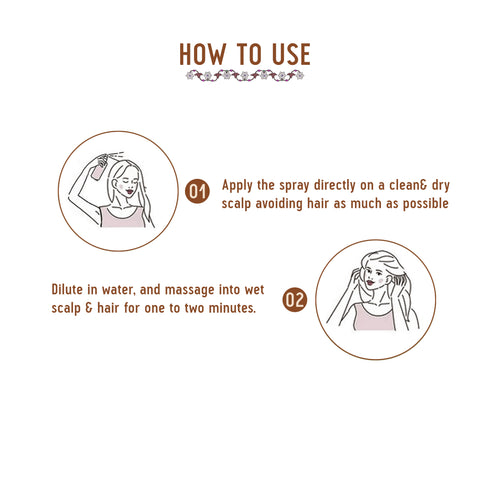 HOW TO USE

01 Apply the spray directly on a clean& dry scalp avoiding hair as much as possible

Dilute in water, and massage into wet scalp & hair for one to two minutes. 02