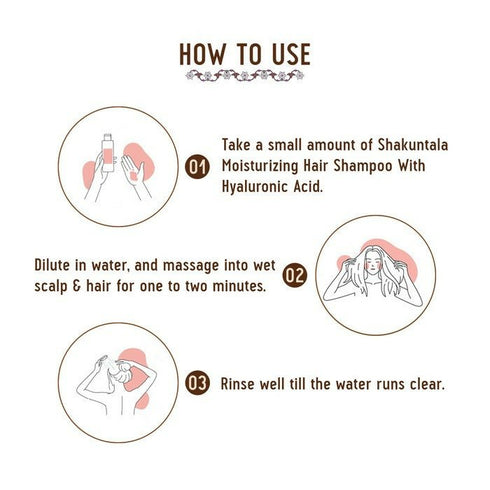 HOW TO USE

01 Take a small amount of Shakuntala Moisturizing Hair Shampoo With Hyaluronic Acid.

Dilute in water, and massage into wet scalp & hair for one to two minutes. 02

03 Rinse well till the water runs clear.