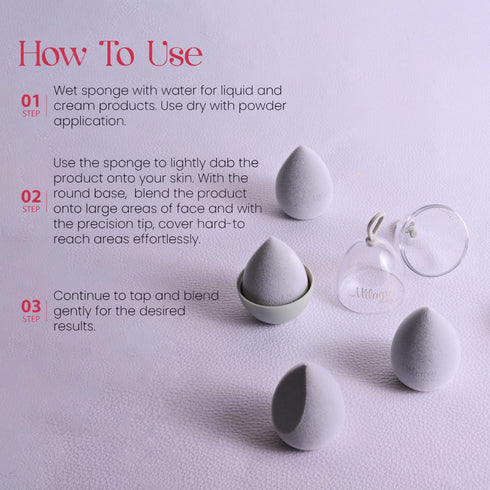 How To Use

01 STEP
Wet sponge with water for liquid and cream products. Use dry with powder application.

02 STEP
Use the sponge to lightly dab the product onto your skin. With the round base, blend the product onto large areas of face and with the precision tip, cover hard-to reach areas effortlessly.

03 STEP
Continue to tap and blend gently for the desired results.

Milagro