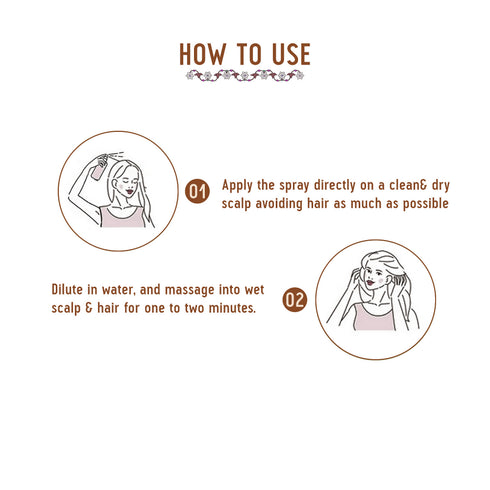 HOW TO USE

01 Apply the spray directly on a clean& dry scalp avoiding hair as much as possible

Dilute in water, and massage into wet scalp & hair for one to two minutes. 02