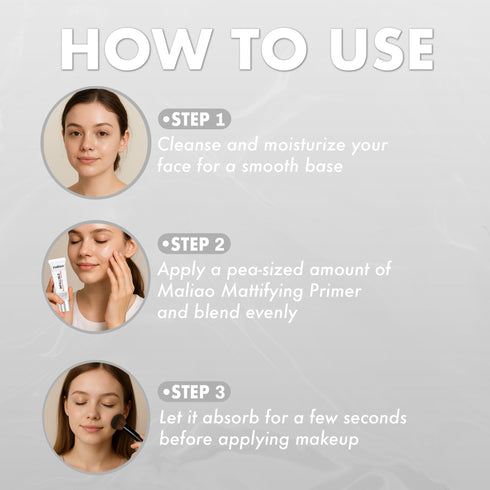 HOW TO USE

•STEP 1
Cleanse and moisturize your face for a smooth base

•STEP 2
Apply a pea-sized amount of Maliao Mattifying Primer and blend evenly

•STEP 3
Let it absorb for a few seconds before applying makeup