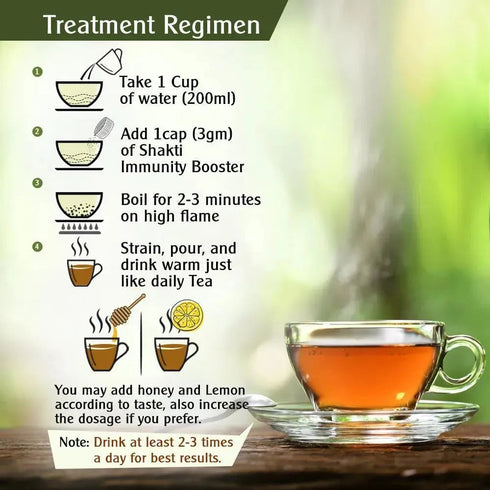 Treatment Regimen

1 Take 1 Cup of water (200ml)

2 Add 1cap (3gm) of Shakti Immunity Booster

3 Boil for 2-3 minutes on high flame

4 Strain, pour, and drink warm just like daily Tea

You may add honey and Lemon according to taste, also increase the dosage if you prefer.

Note: Drink at least 2-3 times a day for best results.