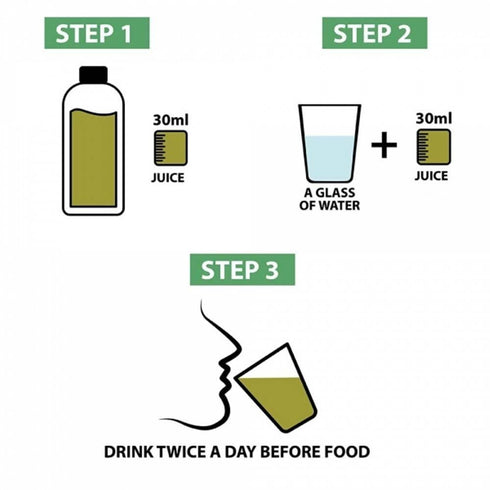 STEP 1

30ml

JUICE

STEP 2

A GLASS OF WATER

+

30ml

JUICE

STEP 3

DRINK TWICE A DAY BEFORE FOOD