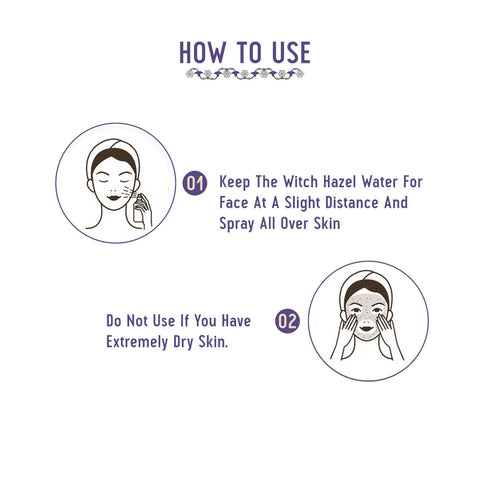 HOW TO USE

01 Keep The Witch Hazel Water For Face At A Slight Distance And Spray All Over Skin

Do Not Use If You Have Extremely Dry Skin. 02