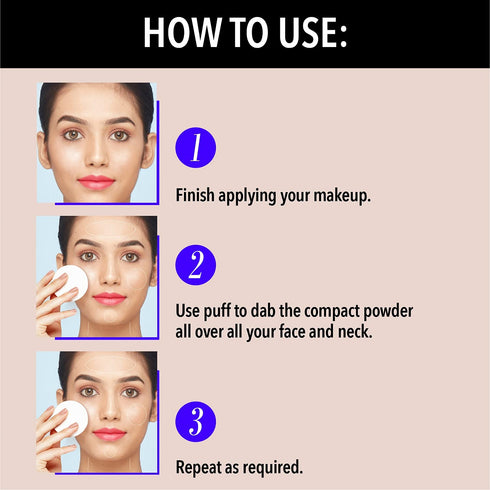 HOW TO USE:

1

Finish applying your makeup.

2

Use puff to dab the compact powder all over all your face and neck.

3

Repeat as required.