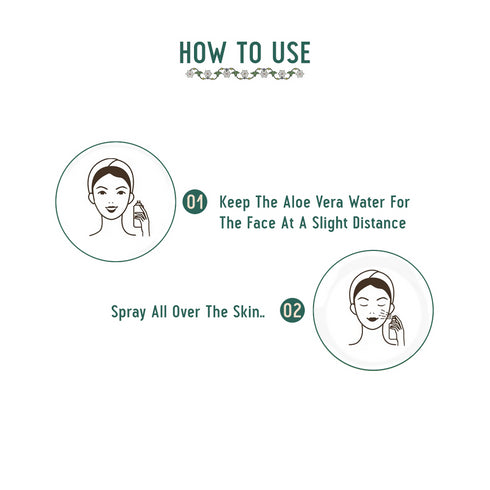 HOW TO USE

01 Keep The Aloe Vera Water For The Face At A Slight Distance

Spray All Over The Skin.. 02