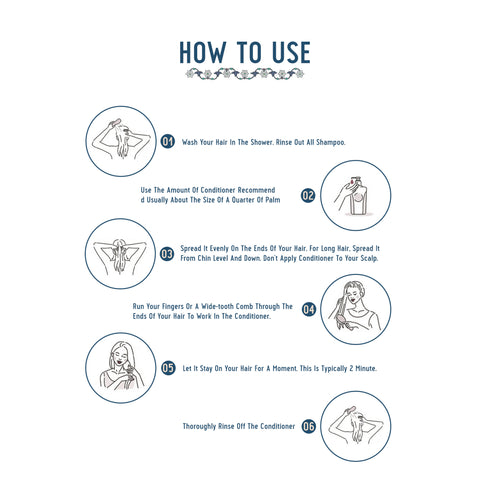 HOW TO USE

01 Wash Your Hair In The Shower. Rinse Out All Shampoo.

Use The Amount Of Conditioner Recommend d Usually About The Size Of A Quarter Of Palm 02

03 Spread It Evenly On The Ends Of Your Hair. For Long Hair, Spread It From Chin Level And Down. Don't Apply Conditioner To Your Scalp.

Run Your Fingers Or A Wide-tooth Comb Through The Ends Of Your Hair To Work In The Conditioner. 04

05 Let It Stay On Your Hair For A Moment. This Is Typically 2 Minute.

Thoroughly Rinse Off The Conditioner 06