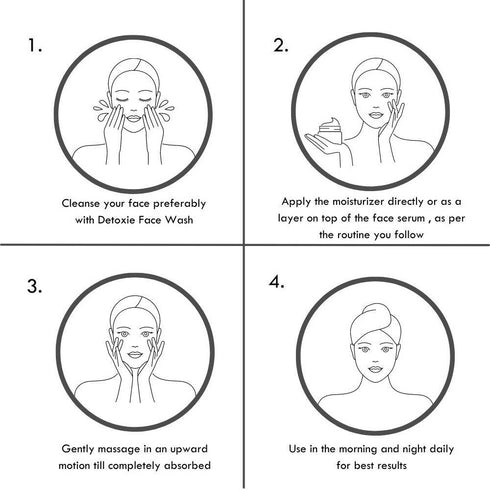 1.

Cleanse your face preferably with Detoxie Face Wash

2.

Apply the moisturizer directly or as a layer on top of the face serum , as per the routine you follow

3.

Gently massage in an upward motion till completely absorbed

4.

Use in the morning and night daily for best results