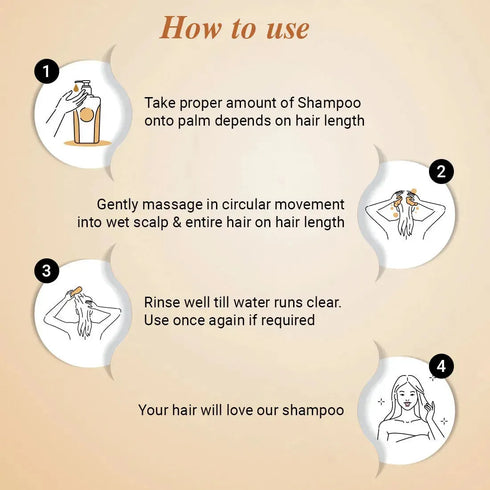 How to use

1

Take proper amount of Shampoo onto palm depends on hair length

2

Gently massage in circular movement into wet scalp & entire hair on hair length

3

Rinse well till water runs clear. Use once again if required

4

Your hair will love our shampoo