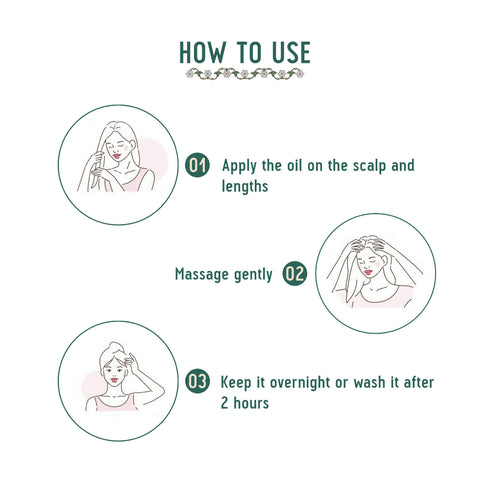 HOW TO USE

01 Apply the oil on the scalp and lengths

Massage gently 02

03 Keep it overnight or wash it after 2 hours