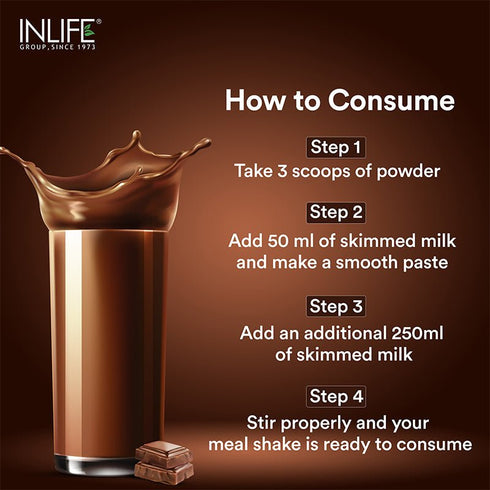 INLIFE®
GROUP, SINCE 1973

How to Consume

Step 1
Take 3 scoops of powder

Step 2
Add 50 ml of skimmed milk and make a smooth paste

Step 3
Add an additional 250ml of skimmed milk

Step 4
Stir properly and your meal shake is ready to consume