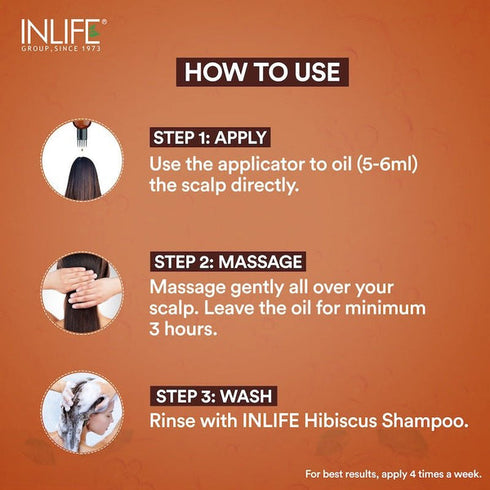 INLIFE®
GROUP, SINCE 1973

HOW TO USE

STEP 1: APPLY
Use the applicator to oil (5-6ml) the scalp directly.

STEP 2: MASSAGE
Massage gently all over your scalp. Leave the oil for minimum 3 hours.

STEP 3: WASH
Rinse with INLIFE Hibiscus Shampoo.

For best results, apply 4 times a week.