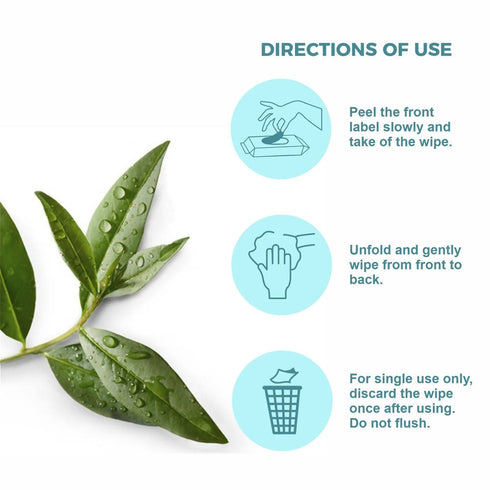 DIRECTIONS OF USE

Peel the front label slowly and take of the wipe.

Unfold and gently wipe from front to back.

For single use only, discard the wipe once after using. Do not flush.