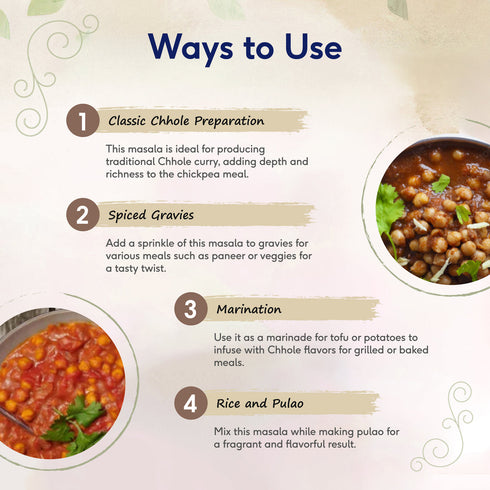 Ways to Use

1 Classic Chhole Preparation

This masala is ideal for producing traditional Chhole curry, adding depth and richness to the chickpea meal.

2 Spiced Gravies

Add a sprinkle of this masala to gravies for various meals such as paneer or veggies for a tasty twist.

3 Marination

Use it as a marinade for tofu or potatoes to infuse with Chhole flavors for grilled or baked meals.

4 Rice and Pulao

Mix this masala while making pulao for a fragrant and flavorful result.