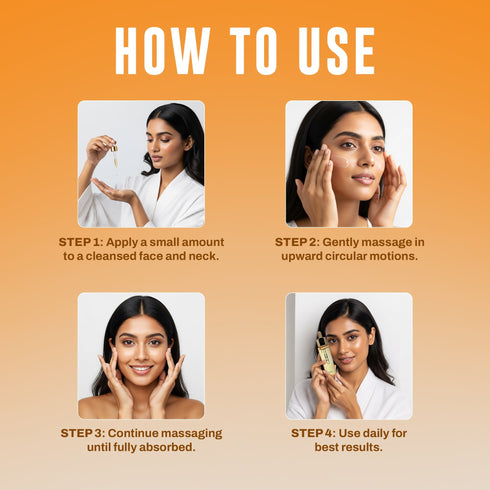 HOW TO USE

STEP 1: Apply a small amount to a cleansed face and neck.

STEP 2: Gently massage in upward circular motions.

STEP 3: Continue massaging until fully absorbed.

STEP 4: Use daily for best results.