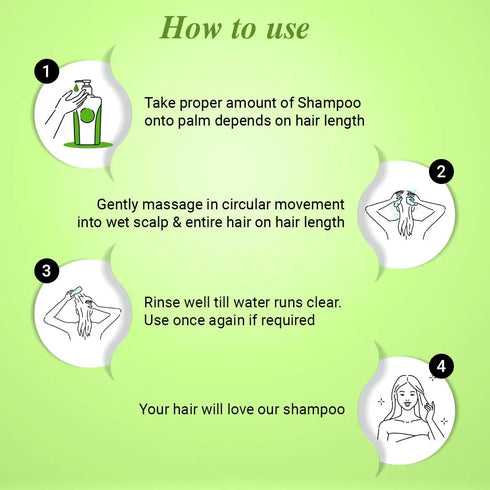 How to use

1

Take proper amount of Shampoo onto palm depends on hair length

2

Gently massage in circular movement into wet scalp & entire hair on hair length

3

Rinse well till water runs clear. Use once again if required

4

Your hair will love our shampoo