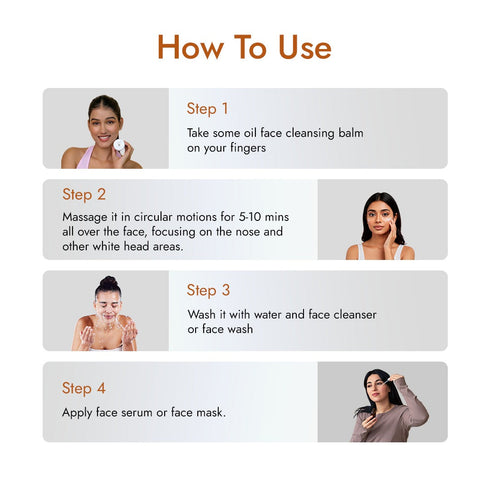 How To Use

Step 1

Take some oil face cleansing balm on your fingers

Step 2

Massage it in circular motions for 5-10 mins all over the face, focusing on the nose and other white head areas.

Step 3

Wash it with water and face cleanser or face wash

Step 4

Apply face serum or face mask.