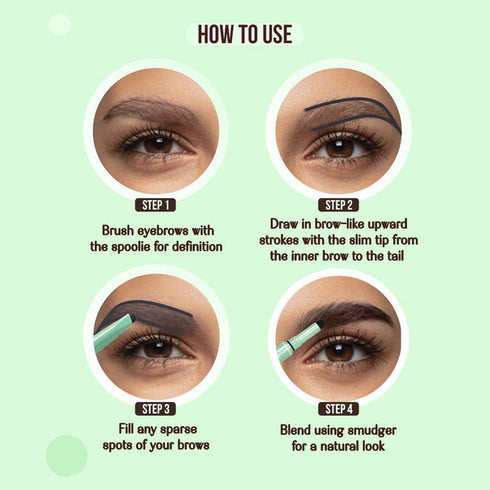 HOW TO USE

STEP 1

Brush eyebrows with the spoolie for definition

STEP 2

Draw in brow-like upward strokes with the slim tip from the inner brow to the tail

STEP 3

Fill any sparse spots of your brows

STEP 4

Blend using smudger for a natural look