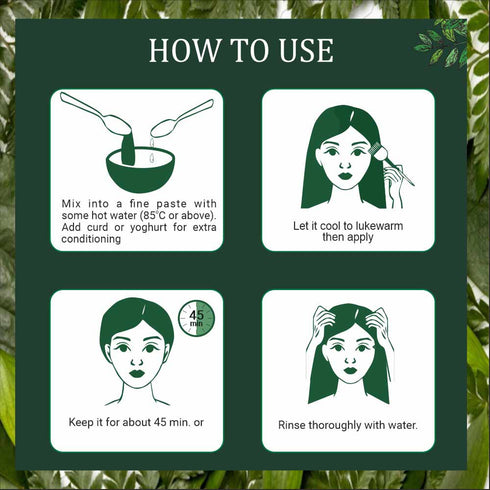 HOW TO USE

Mix into a fine paste with some hot water (85°C or above). Add curd or yoghurt for extra conditioning

Let it cool to lukewarm then apply

45 min

Keep it for about 45 min. or

Rinse thoroughly with water.