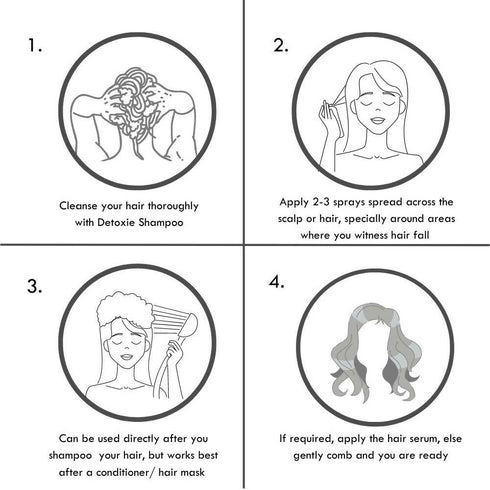 1.

Cleanse your hair thoroughly with Detoxie Shampoo

2.

Apply 2-3 sprays spread across the scalp or hair, specially around areas where you witness hair fall

3.

Can be used directly after you shampoo your hair, but works best after a conditioner/ hair mask

4.

If required, apply the hair serum, else gently comb and you are ready