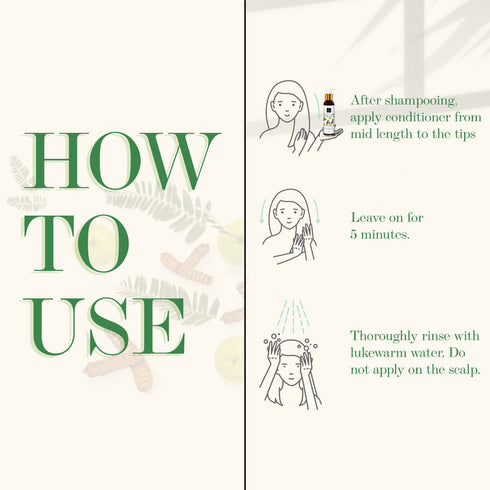 HOW TO USE

After shampooing, apply conditioner from mid length to the tips

Leave on for 5 minutes.

Thoroughly rinse with lukewarm water. Do not apply on the scalp.