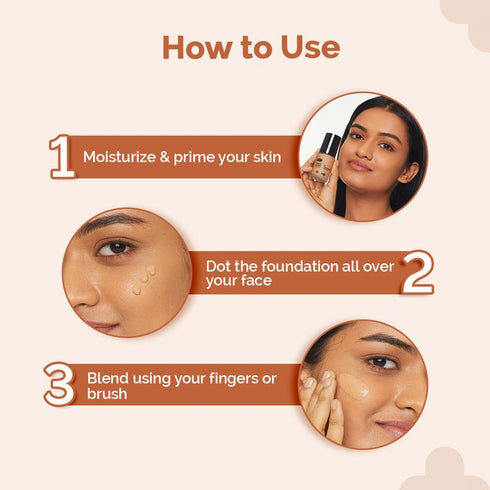 How to Use

1 Moisturize & prime your skin

Dot the foundation all over your face 2

3 Blend using your fingers or brush