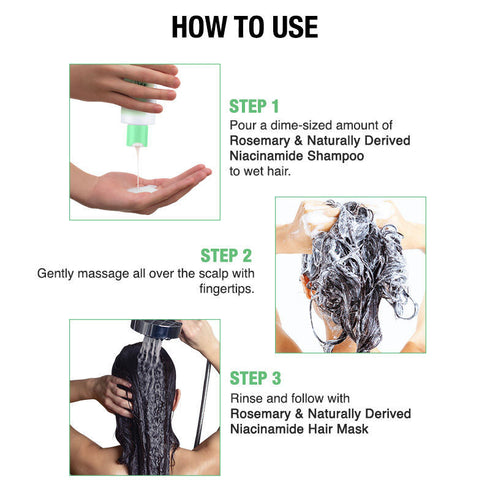 HOW TO USE

STEP 1
Pour a dime-sized amount of Rosemary & Naturally Derived Niacinamide Shampoo to wet hair.

STEP 2
Gently massage all over the scalp with fingertips.

STEP 3
Rinse and follow with Rosemary & Naturally Derived Niacinamide Hair Mask