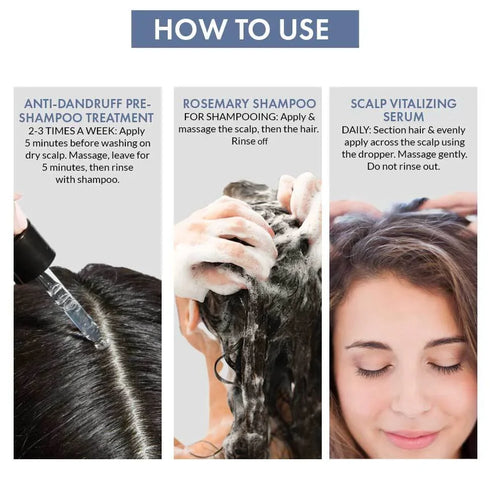 HOW TO USE

ANTI-DANDRUFF PRE-SHAMPOO TREATMENT
2-3 TIMES A WEEK: Apply 5 minutes before washing on dry scalp. Massage, leave for 5 minutes, then rinse with shampoo.

ROSEMARY SHAMPOO
FOR SHAMPOOING: Apply & massage the scalp, then the hair. Rinse off

SCALP VITALIZING SERUM
DAILY: Section hair & evenly apply across the scalp using the dropper. Massage gently. Do not rinse out.