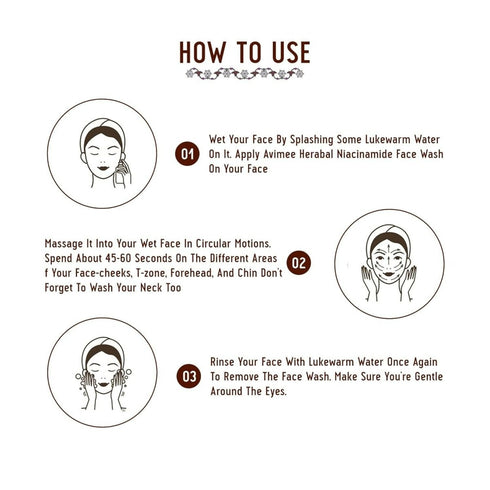 HOW TO USE

01 Wet Your Face By Splashing Some Lukewarm Water On It. Apply Avimee Herabal Niacinamide Face Wash On Your Face

Massage It Into Your Wet Face In Circular Motions. Spend About 45-60 Seconds On The Different Areas f Your Face-cheeks, T-zone, Forehead, And Chin Don't Forget To Wash Your Neck Too 02

03 Rinse Your Face With Lukewarm Water Once Again To Remove The Face Wash. Make Sure You're Gentle Around The Eyes.