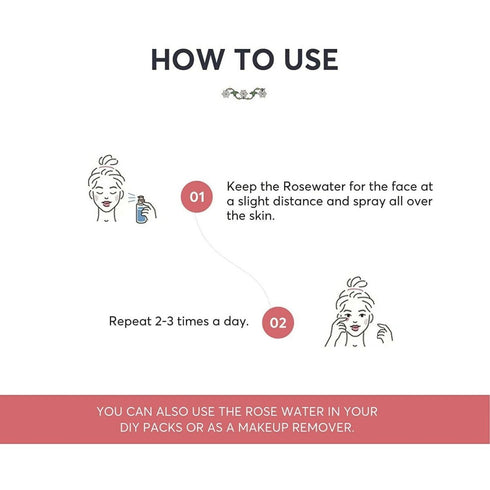 HOW TO USE

01

Keep the Rosewater for the face at a slight distance and spray all over the skin.

Repeat 2-3 times a day.

02

YOU CAN ALSO USE THE ROSE WATER IN YOUR DIY PACKS OR AS A MAKEUP REMOVER.