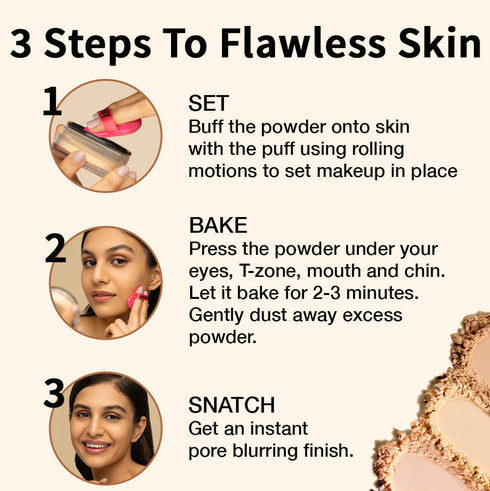 3 Steps To Flawless Skin

1

SET
Buff the powder onto skin with the puff using rolling motions to set makeup in place

2

BAKE
Press the powder under your eyes, T-zone, mouth and chin. Let it bake for 2-3 minutes. Gently dust away excess powder.

3

SNATCH
Get an instant pore blurring finish.