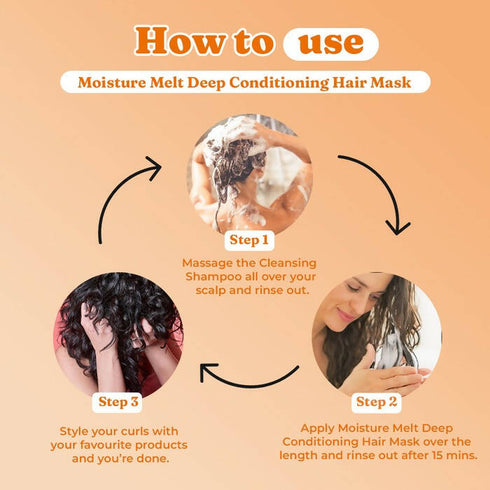 How to use

Moisture Melt Deep Conditioning Hair Mask

Step 1

Massage the Cleansing Shampoo all over your scalp and rinse out.

Step 2

Apply Moisture Melt Deep Conditioning Hair Mask over the length and rinse out after 15 mins.

Step 3

Style your curls with your favourite products and you're done.