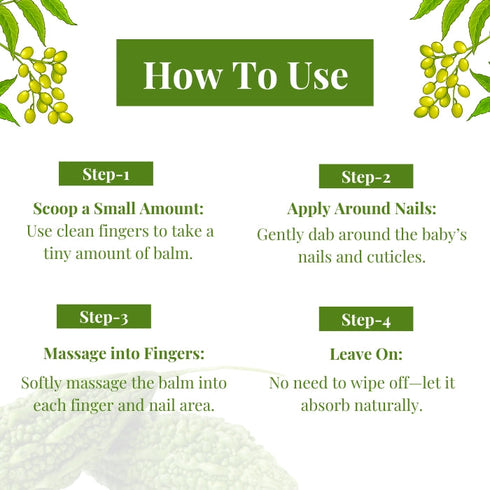 How To Use

Step-1

Scoop a Small Amount: Use clean fingers to take a tiny amount of balm.

Step-2

Apply Around Nails: Gently dab around the baby's nails and cuticles.

Step-3

Massage into Fingers:

Softly massage the balm into each finger and nail area.

Step-4

Leave On:

No need to wipe off—let it absorb naturally.