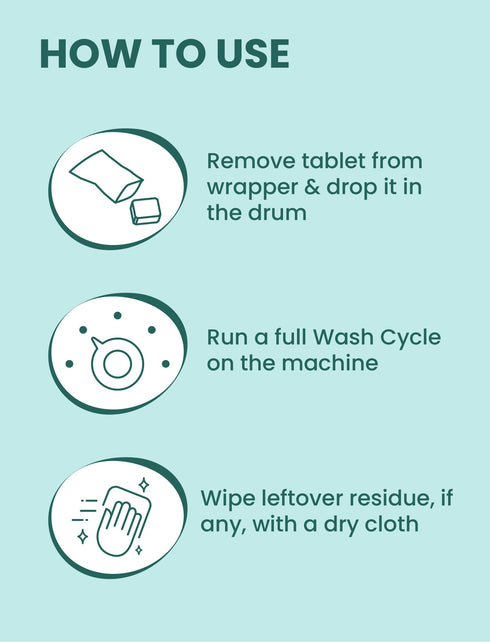 HOW TO USE

Remove tablet from wrapper & drop it in the drum

Run a full Wash Cycle on the machine

Wipe leftover residue, if any, with a dry cloth