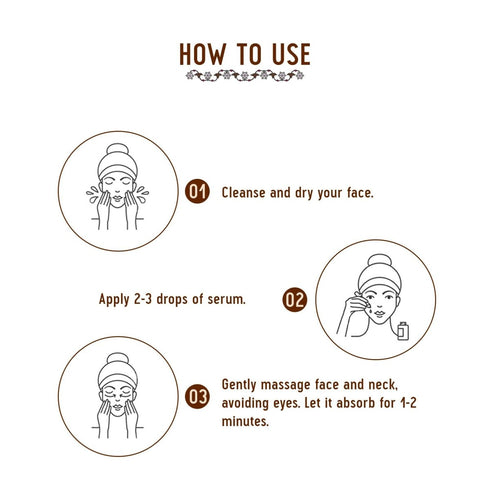 HOW TO USE

01 Cleanse and dry your face.

Apply 2-3 drops of serum. 02

03 Gently massage face and neck, avoiding eyes. Let it absorb for 1-2 minutes.