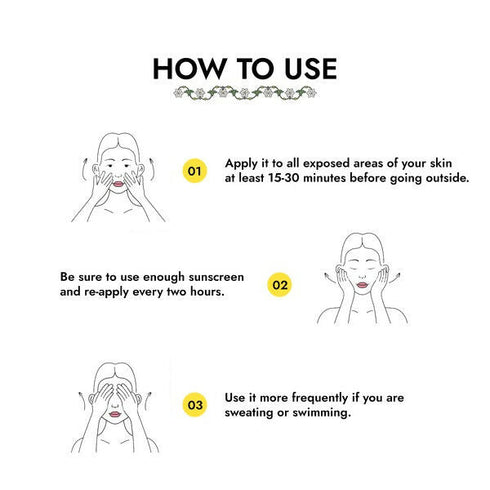 HOW TO USE

01 Apply it to all exposed areas of your skin at least 15-30 minutes before going outside.

Be sure to use enough sunscreen and re-apply every two hours. 02

03 Use it more frequently if you are sweating or swimming.