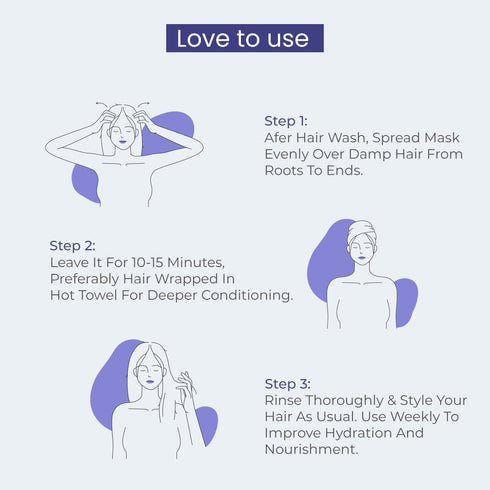 Love to use

Step 1:
Afer Hair Wash, Spread Mask Evenly Over Damp Hair From Roots To Ends.

Step 2:
Leave It For 10-15 Minutes, Preferably Hair Wrapped In Hot Towel For Deeper Conditioning.

Step 3:
Rinse Thoroughly & Style Your Hair As Usual. Use Weekly To Improve Hydration And Nourishment.