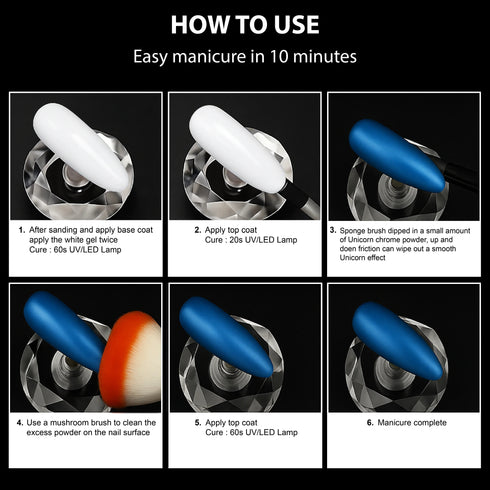 HOW TO USE

Easy manicure in 10 minutes

1. After sanding and apply base coat apply the white gel twice
Cure : 60s UV/LED Lamp

2. Apply top coat
Cure : 20s UV/LED Lamp

3. Sponge brush dipped in a small amount of Unicorn chrome powder, up and doen friction can wipe out a smooth Unicorn effect

4. Use a mushroom brush to clean the excess powder on the nail surface

5. Apply top coat
Cure : 60s UV/LED Lamp

6. Manicure complete