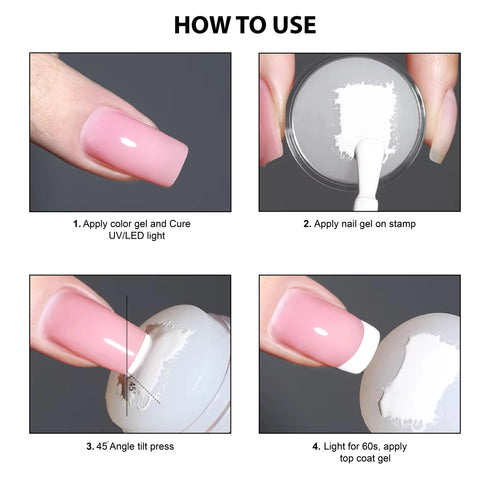 HOW TO USE

1. Apply color gel and Cure UV/LED light

2. Apply nail gel on stamp

45°

3. 45° Angle tilt press

4. Light for 60s, apply top coat gel