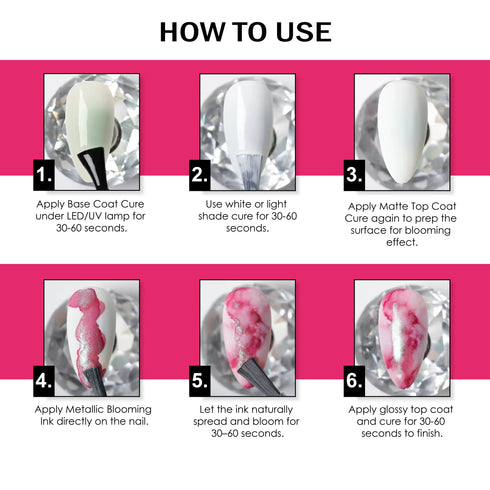 HOW TO USE

1.

Apply Base Coat Cure under LED/UV lamp for 30-60 seconds.

2.

Use white or light shade cure for 30-60 seconds.

3.

Apply Matte Top Coat Cure again to prep the surface for blooming effect.

4.

Apply Metallic Blooming Ink directly on the nail.

5.

Let the ink naturally spread and bloom for 30–60 seconds.

6.

Apply glossy top coat and cure for 30-60 seconds to finish.