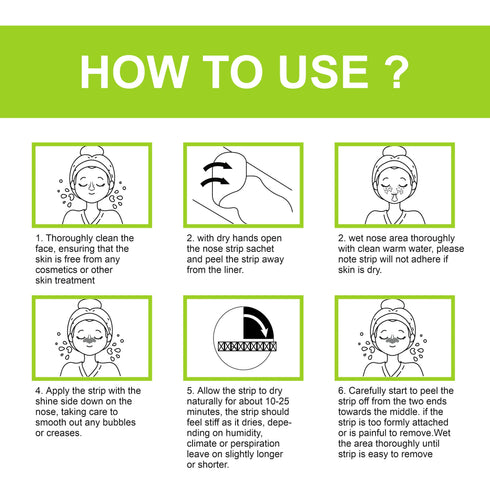 HOW TO USE ?

1. Thoroughly clean the face, ensuring that the skin is free from any cosmetics or other skin treatment

2. with dry hands open the nose strip sachet and peel the strip away from the liner.

2. wet nose area thoroughly with clean warm water, please note strip will not adhere if skin is dry.

4. Apply the strip with the shine side down on the nose, taking care to smooth out any bubbles or creases.

5. Allow the strip to dry naturally for about 10-25 minutes, the strip should feel stiff as it dries, depending on humidity, climate or perspiration leave on slightly longer or shorter.

6. Carefully start to peel the strip off from the two ends towards the middle. if the strip is too formly attached or is painful to remove.Wet the area thoroughly until strip is easy to remove