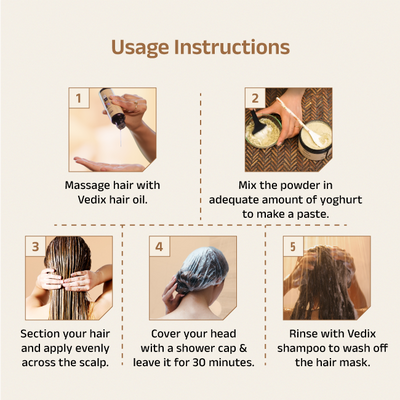 Usage Instructions

1

Massage hair with Vedix hair oil.

2

Mix the powder in adequate amount of yoghurt to make a paste.

3

Section your hair and apply evenly across the scalp.

4

Cover your head with a shower cap & leave it for 30 minutes.

5

Rinse with Vedix shampoo to wash off the hair mask.