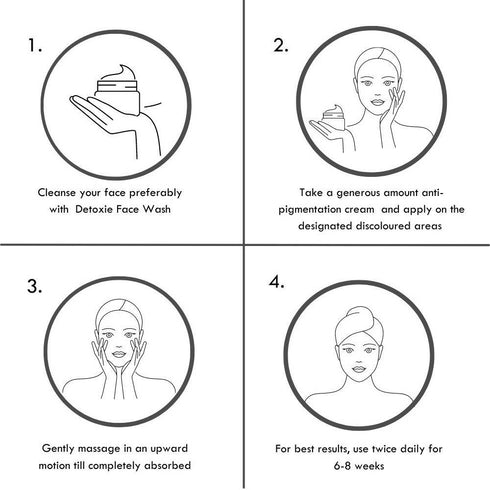 1.

Cleanse your face preferably with Detoxie Face Wash

2.

Take a generous amount anti-pigmentation cream and apply on the designated discoloured areas

3.

Gently massage in an upward motion till completely absorbed

4.

For best results, use twice daily for 6-8 weeks